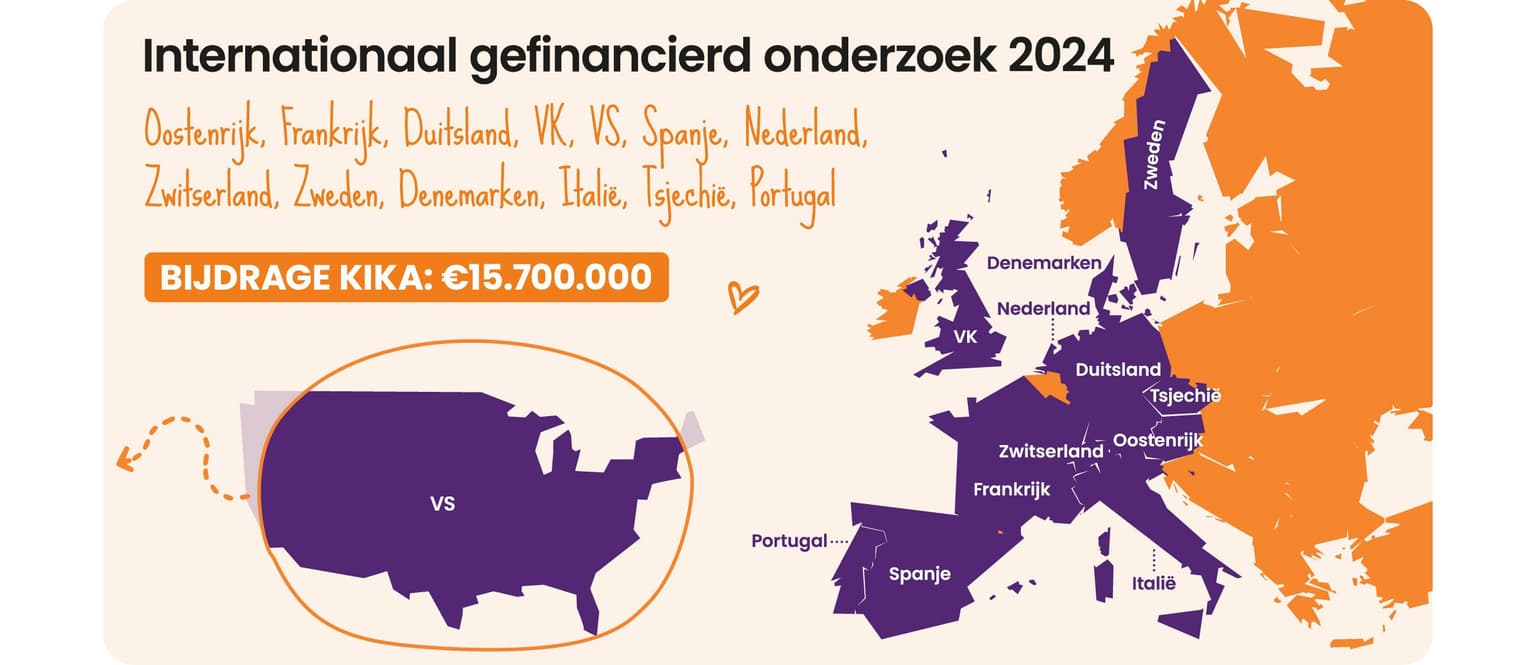 Internationaal gefinancierd onderzoek 2024

Oostenrijk, Frankrijk, Duitsland, VK, VS, Spanje, Nederland, Zwitserland, Zweden, Denemarken, Italië, Tsjechië, Portugal

BIJDRAGE KIKA: €15.700.000

VS

Zweden
Denemarken
Nederland
VK
Duitsland
Tsjechië
Oostenrijk
Zwitserland
Frankrijk
Portugal
Spanje
Italië